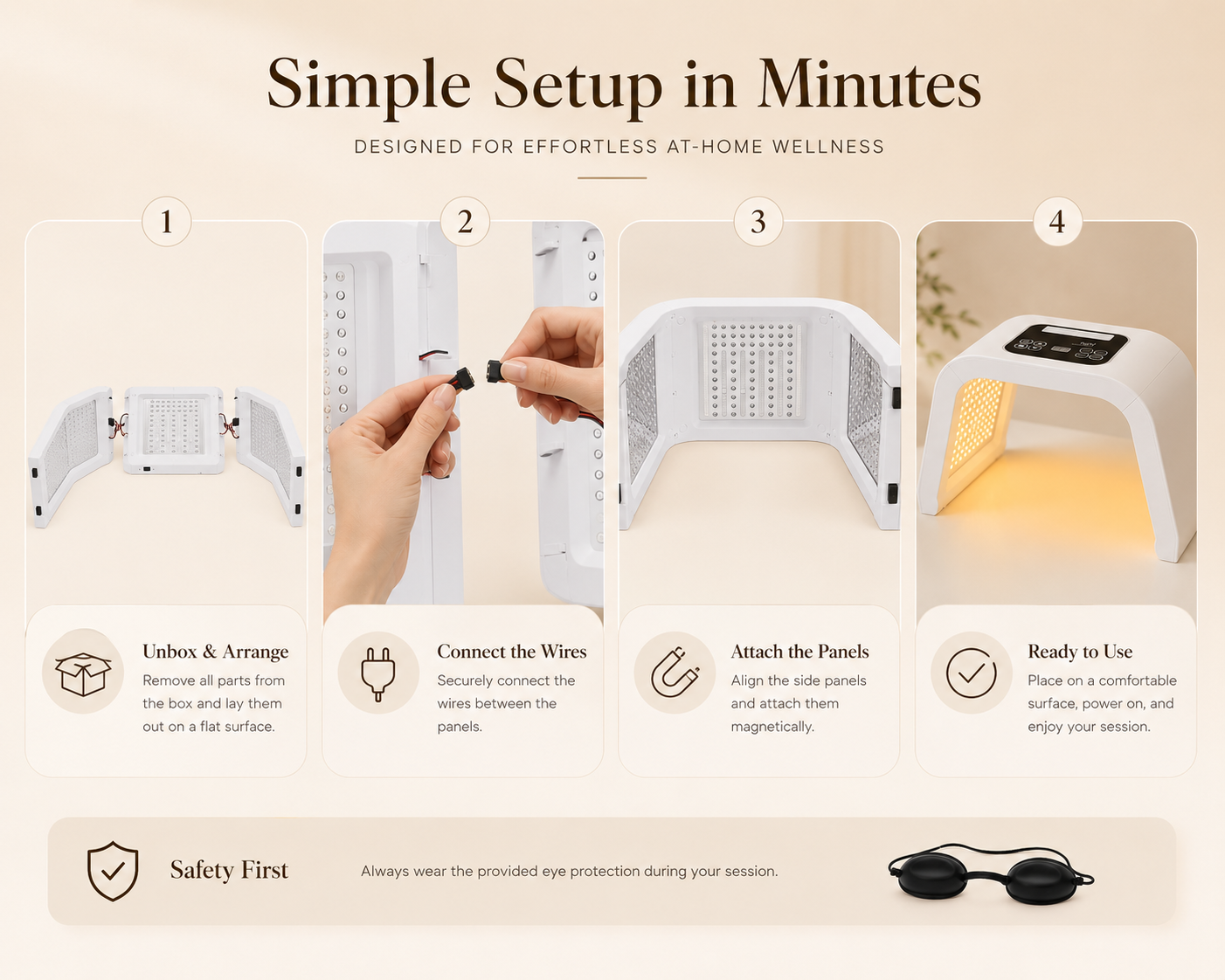 Simple Setup in Minutes

DESIGNED FOR EFFORTLESS AT-HOME WELLNESS

1

Unbox & Arrange

Remove all parts from the box and lay them out on a flat surface.

2

Connect the Wires

Securely connect the wires between the panels.

3

Attach the Panels

Align the side panels and attach them magnetically.

4

Ready to Use

Place on a comfortable surface, power on, and enjoy your session.

Safety First

Always wear the provided eye protection during your session.